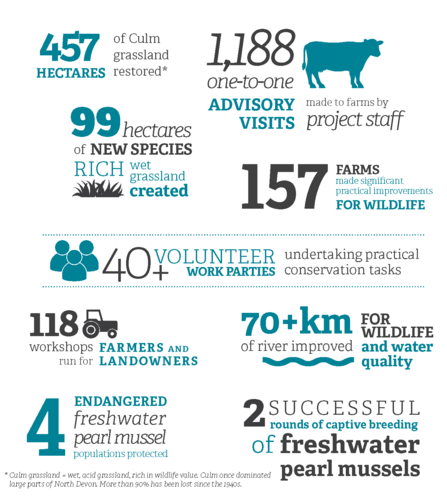 457 HECTARES of Culm grassland restored*

1,188 one-to-one ADVISORY VISITS made to farms by project staff

99 hectares of NEW SPECIES RICH wet grassland created

157 FARMS made significant practical improvements FOR WILDLIFE

40+ VOLUNTEER WORK PARTIES undertaking practical conservation tasks

118 workshops run for FARMERS AND LANDOWNERS

70+km of river improved FOR WILDLIFE and water quality

4 ENDANGERED freshwater pearl mussel populations protected

2 SUCCESSFUL rounds of captive breeding of freshwater pearl mussels

* Culm grassland = wet, acid grassland, rich in wildlife value. Culm once dominated large parts of North Devon. More than 90% has been lost since the 1940s.